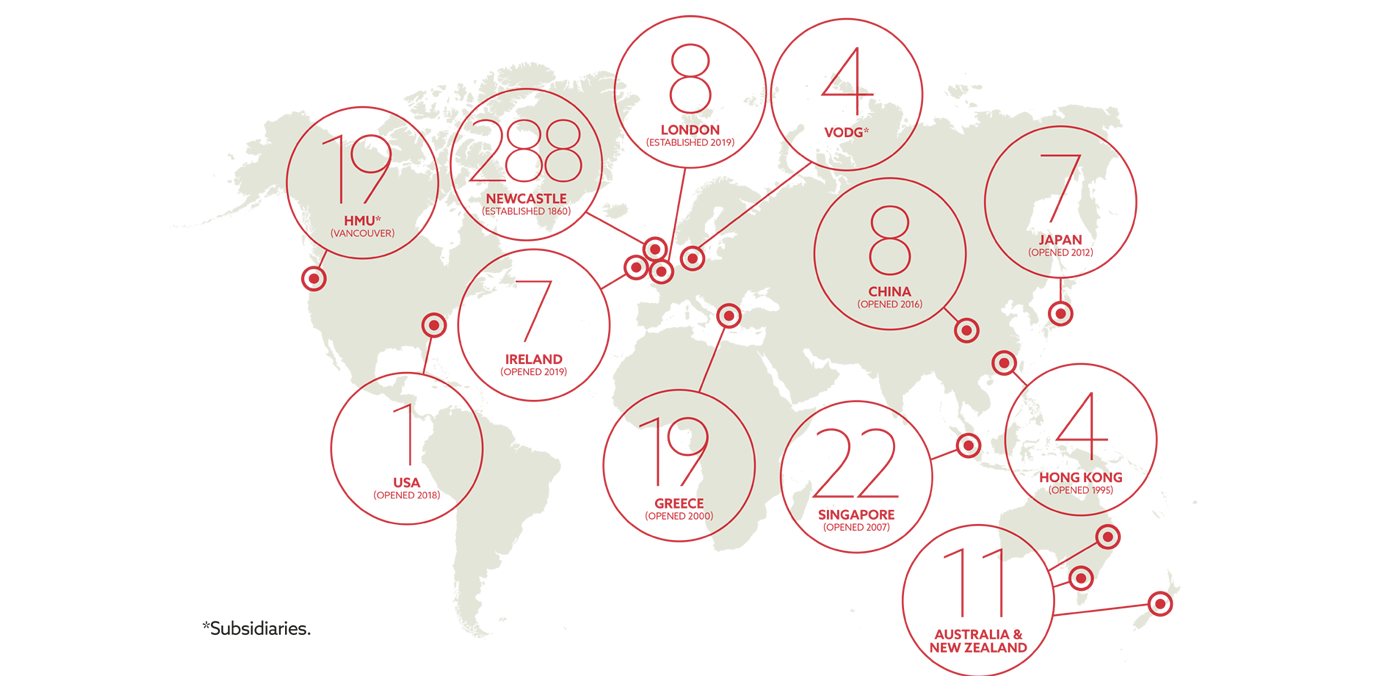 19
HMU*
(VANCOUVER)

288
NEWCASTLE
(ESTABLISHED 1860)

8
LONDON
(ESTABLISHED 2019)

4
VODG*

7
JAPAN
(OPENED 2012)

8
CHINA
(OPENED 2016)

7
IRELAND
(OPENED 2019)

1
USA
(OPENED 2018)

19
GREECE
(OPENED 2000)

22
SINGAPORE
(OPENED 2007)

4
HONG KONG
(OPENED 1995)

11
AUSTRALIA &
NEW ZEALAND

*Subsidiaries.